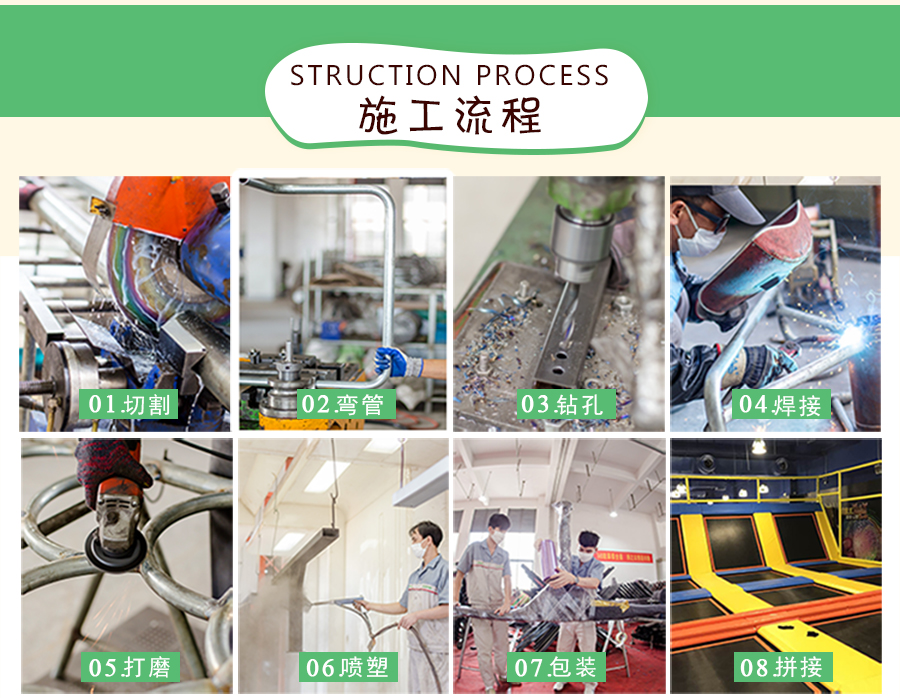 STRUCTION PROCESS
施工流程

01.切割

02.弯管

03.钻孔

04.焊接

05.打磨

06.喷塑

07.包装

08.拼接